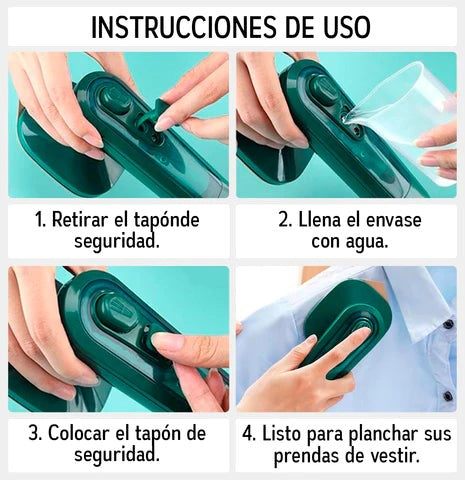 INSTRUCCIONES DE USO

1. Retirar el tapónde seguridad.

2. Llena el envase con agua.

3. Colocar el tapón de seguridad.

4. Listo para planchar sus prendas de vestir.