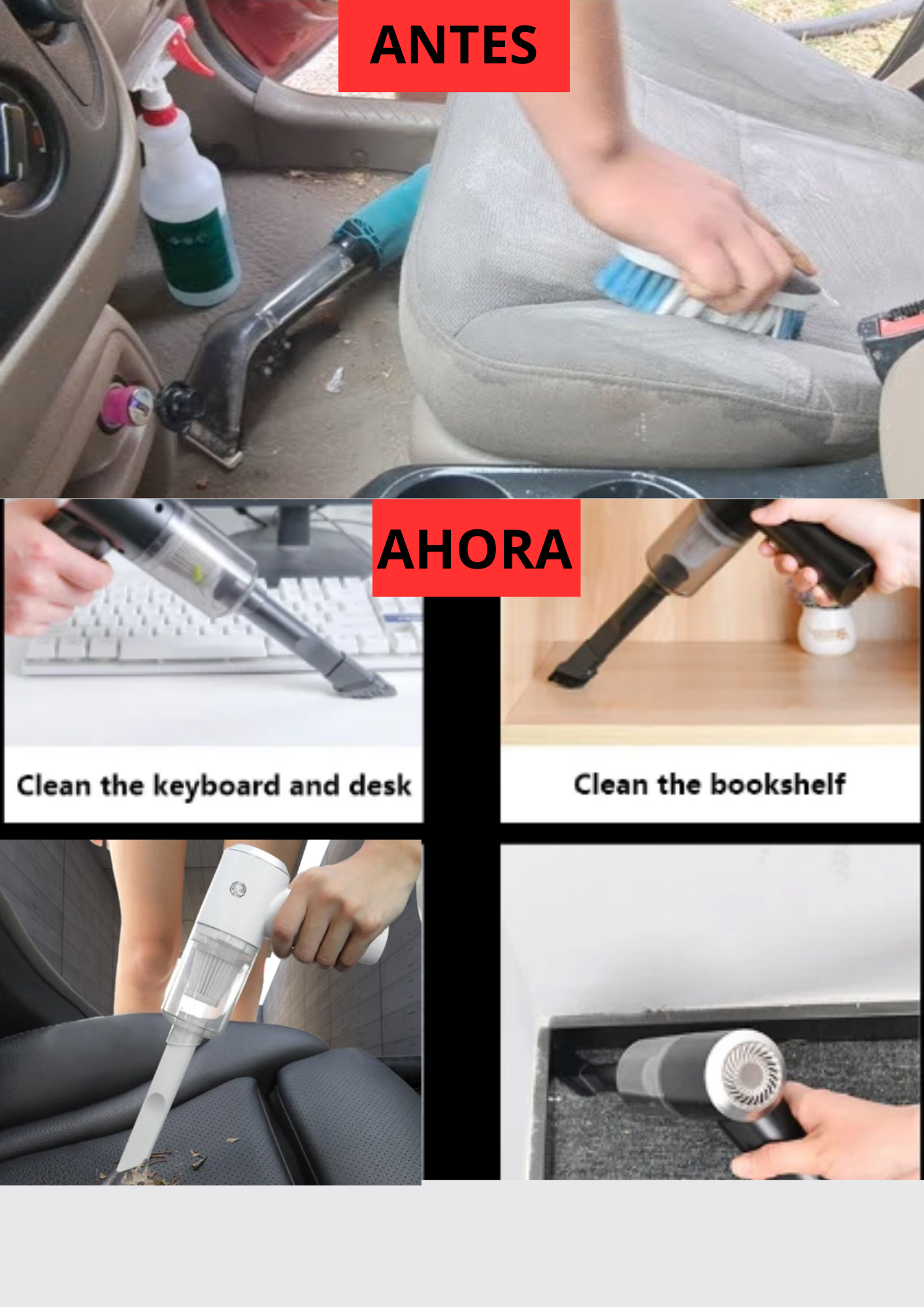 ANTES

AHORA

Clean the keyboard and desk

Clean the bookshelf